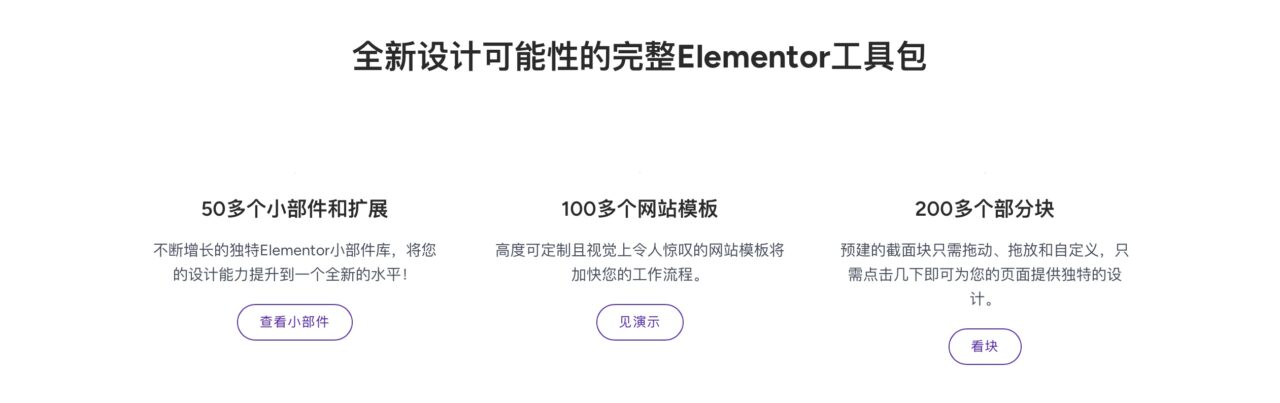 全新设计可能性的完整Elementor工具包

50多个小部件和扩展

不断增长的独特Elementor小部件库，将您的设计能力提升到一个全新的水平！

查看小部件

100多个网站模板

高度可定制且视觉上令人惊叹的网站模板将加快您的工作流程。

见演示

200多个部分块

预建的截面块只需拖动、拖放和自定义，只需点击几下即可为您的页面提供独特的设计。

看块